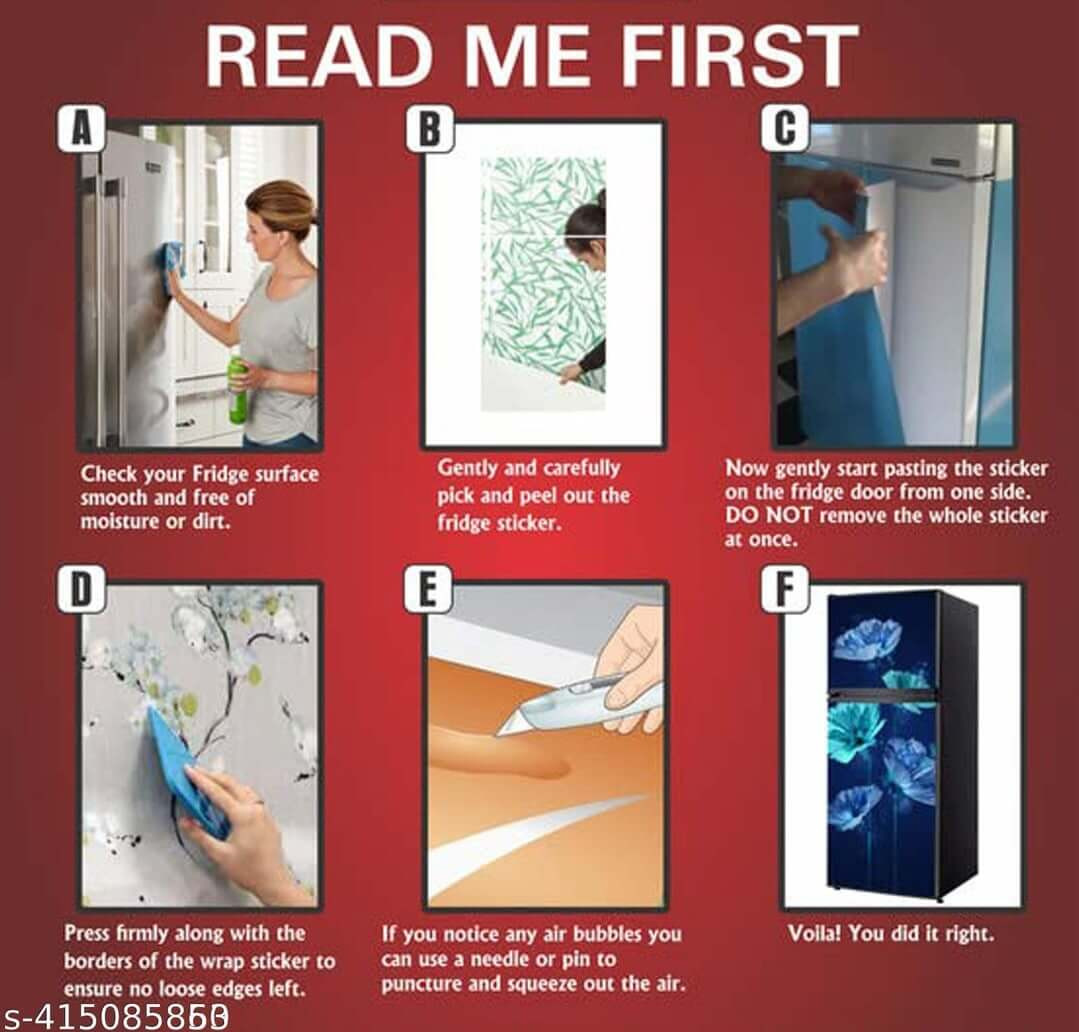 READ ME FIRST

A

Check your Fridge surface smooth and free of moisture or dirt.

B

Gently and carefully pick and peel out the fridge sticker.

C

Now gently start pasting the sticker on the fridge door from one side. DO NOT remove the whole sticker at once.

D

Press firmly along with the borders of the wrap sticker to ensure no loose edges left.

E

If you notice any air bubbles you can use a needle or pin to puncture and squeeze out the air.

F

Voila! You did it right.

s-415085850